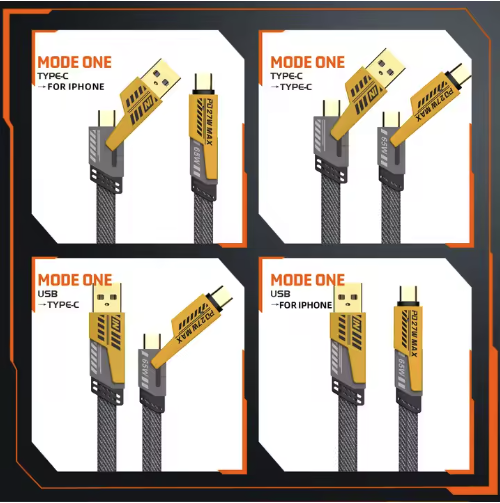 MODE ONE
TYPE-C
→FOR IPHONE

PD27W MAX
65W

MODE ONE
TYPE-C
→TYPE-C

PD27W MAX
65W

MODE ONE
USB
→TYPE-C

PD27W MAX
65W

MODE ONE
USB
→FOR IPHONE

PD27W MAX
65W